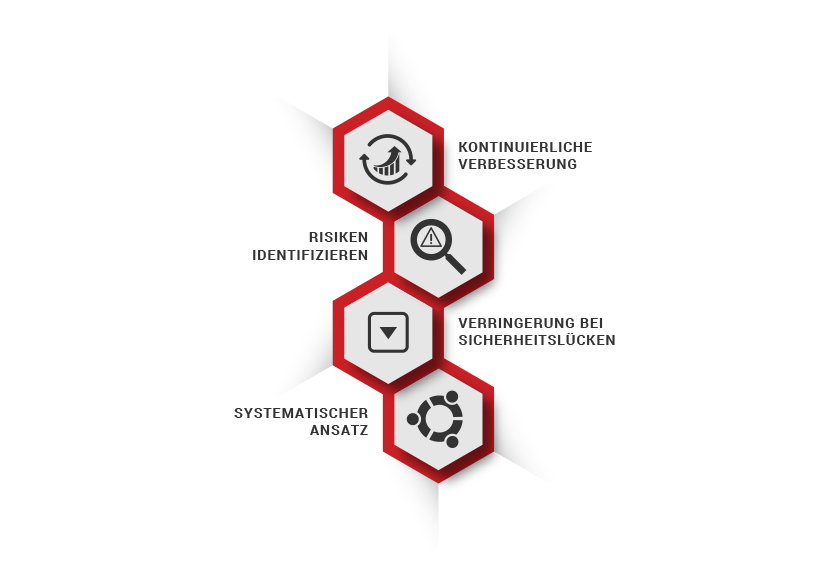 KONTINUIERLICHE VERBESSERUNG

RISIKEN IDENTIFIZIEREN

VERRINGERUNG BEI SICHERHEITSLÜCKEN

SYSTEMATISCHER ANSATZ